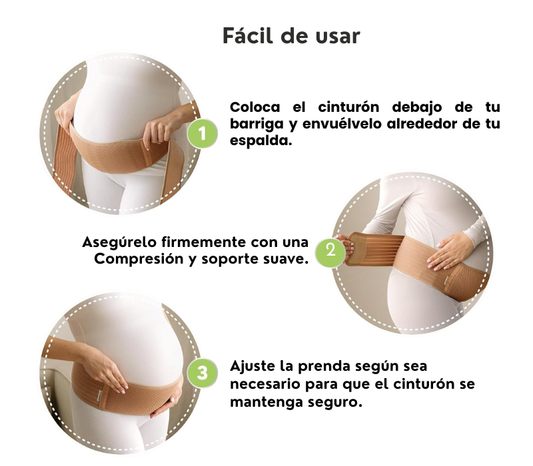 Fácil de usar

1

Coloca el cinturón debajo de tu barriga y envuélvelo alrededor de tu espalda.

Asegúrelo firmemente con una Compresión y soporte suave.

2

3

Ajuste la prenda según sea necesario para que el cinturón se mantenga seguro.