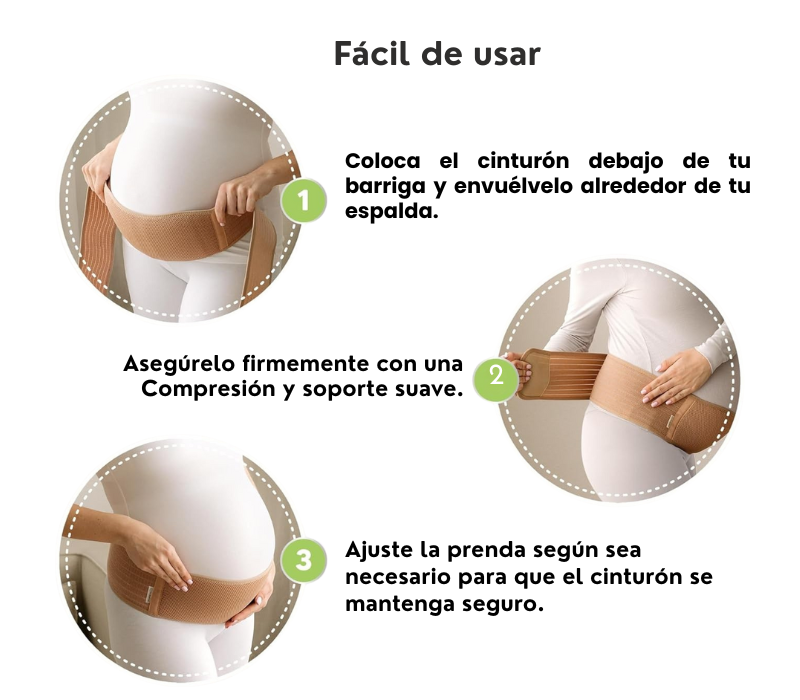 Fácil de usar

1

Coloca el cinturón debajo de tu barriga y envuélvelo alrededor de tu espalda.

Asegúrelo firmemente con una Compresión y soporte suave.

2

3

Ajuste la prenda según sea necesario para que el cinturón se mantenga seguro.