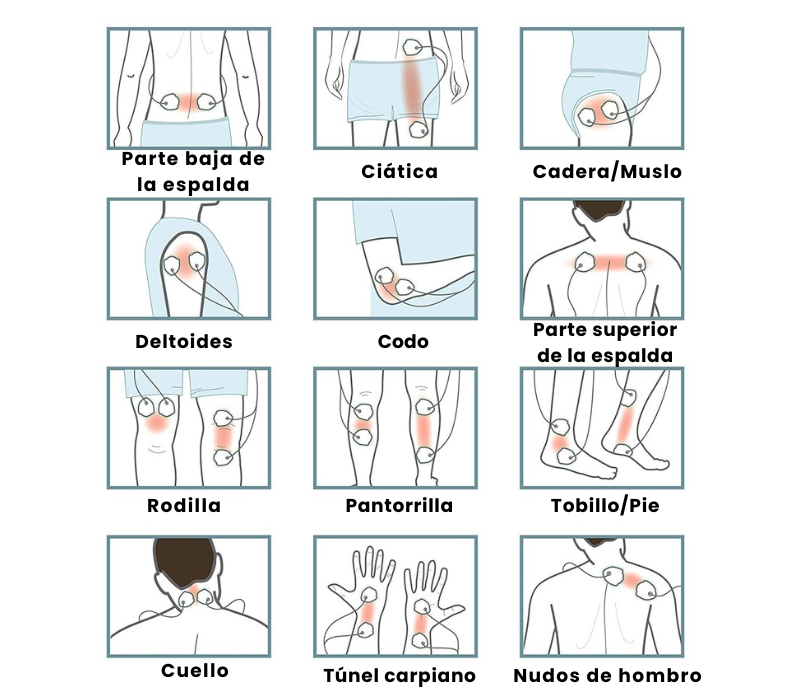 Parte baja de la espalda

Ciática

Cadera/Muslo

Deltoides

Codo

Parte superior de la espalda

Rodilla

Pantorrilla

Tobillo/Pie

Cuello

Túnel carpiano

Nudos de hombro