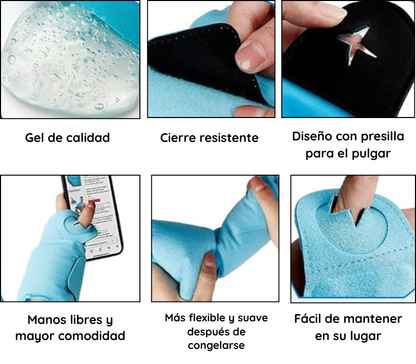 Gel de calidad

Cierre resistente

Diseño con presilla para el pulgar

Manos libres y mayor comodidad

Más flexible y suave después de congelarse

Fácil de mantener en su lugar