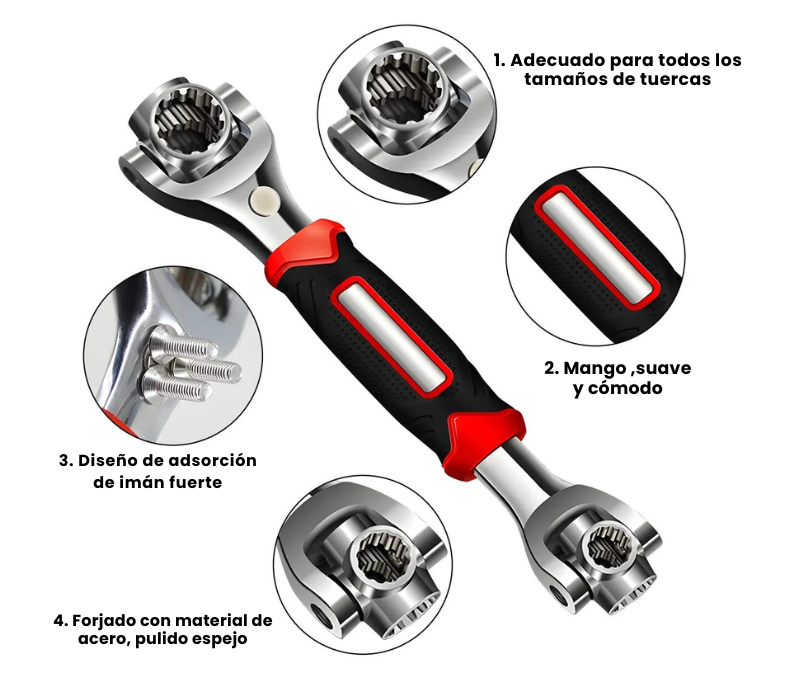 1. Adecuado para todos los tamaños de tuercas

2. Mango ,suave y cómodo

3. Diseño de adsorción de imán fuerte

4. Forjado con material de acero, pulido espejo